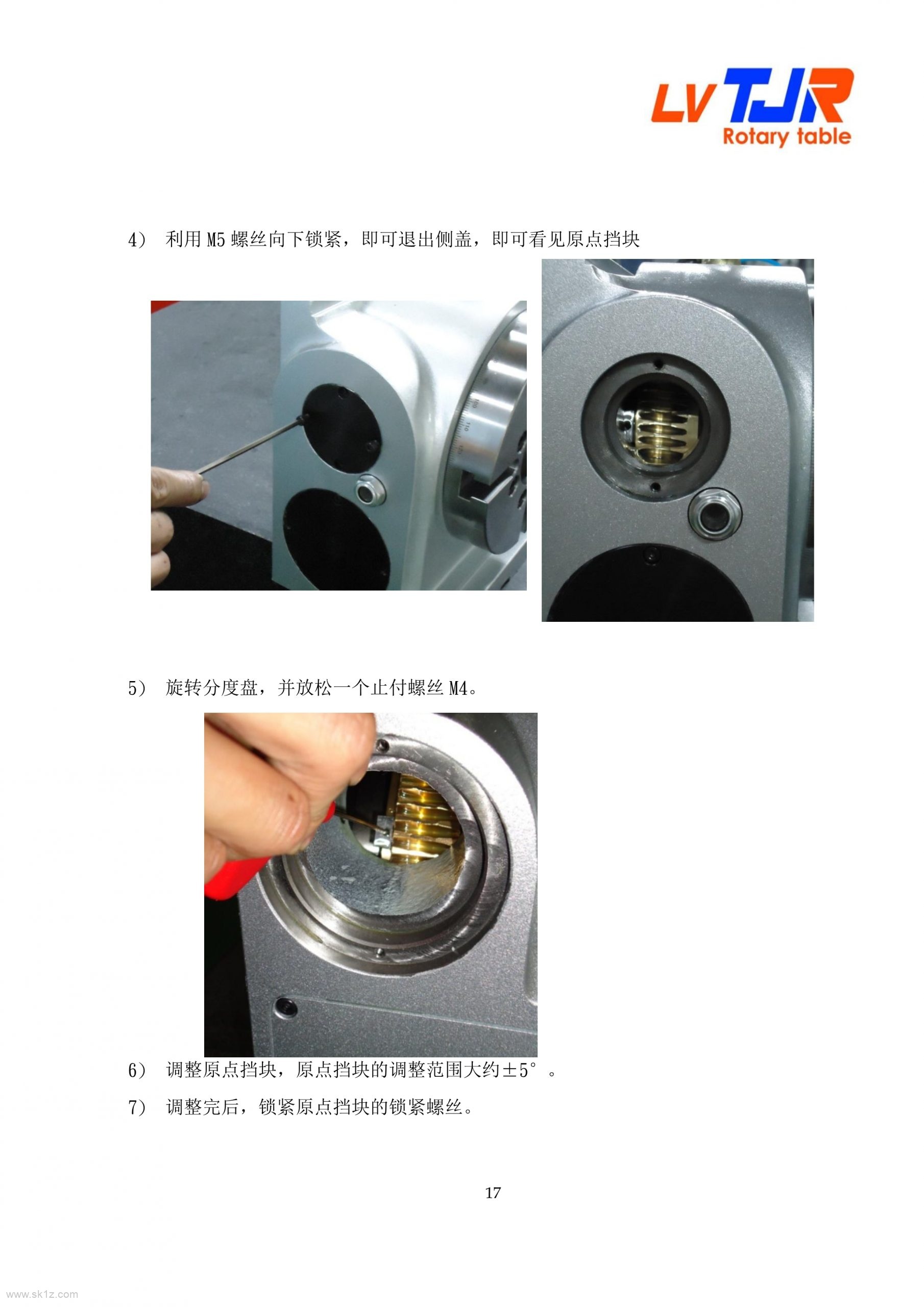 LV TJR
Rotary table

4） 利用 M5 螺丝向下锁紧，即可退出侧盖，即可看见原点挡块

5） 旋转分度盘，并放松一个止付螺丝 M4。

6） 调整原点挡块，原点挡块的调整范围大约±5°。

7） 调整完后，锁紧原点挡块的锁紧螺丝。

17

www.sk1z.com